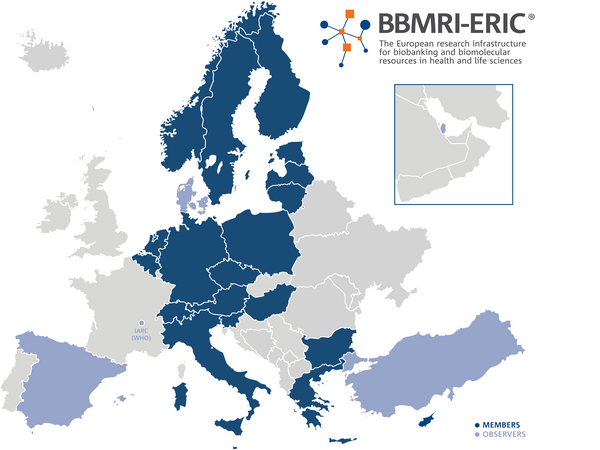 BBMRI-ERIC®
The European research infrastructure for biobanking and biomolecular resources in health and life sciences

IARC (WHO)

MEMBERS
OBSERVERS