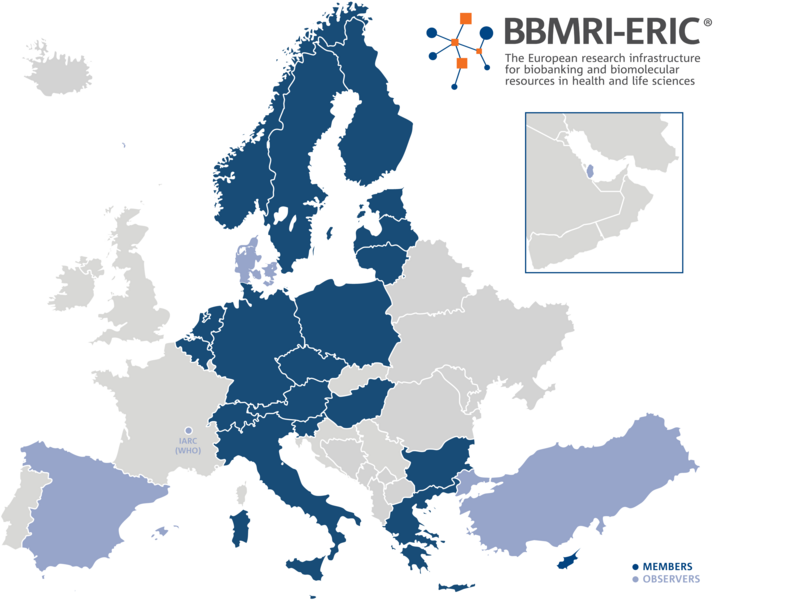 BBMRI-ERIC®
The European research infrastructure for biobanking and biomolecular resources in health and life sciences

IARC (WHO)

MEMBERS
OBSERVERS